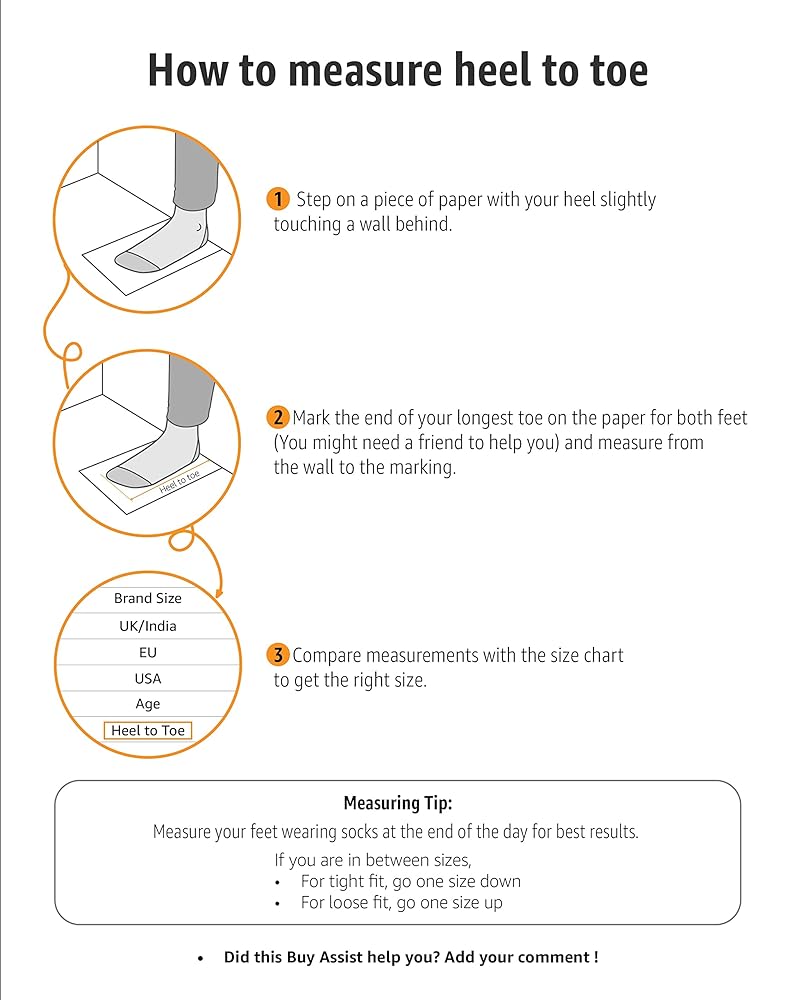 How to measure heel to toe

1 Step on a piece of paper with your heel slightly touching a wall behind.

Heel to toe

2 Mark the end of your longest toe on the paper for both feet (You might need a friend to help you) and measure from the wall to the marking.

Brand Size
UK/India
EU
USA
Age
Heel to Toe

3 Compare measurements with the size chart to get the right size.

Measuring Tip:
Measure your feet wearing socks at the end of the day for best results.
If you are in between sizes,
• For tight fit, go one size down
• For loose fit, go one size up

• Did this Buy Assist help you? Add your comment !